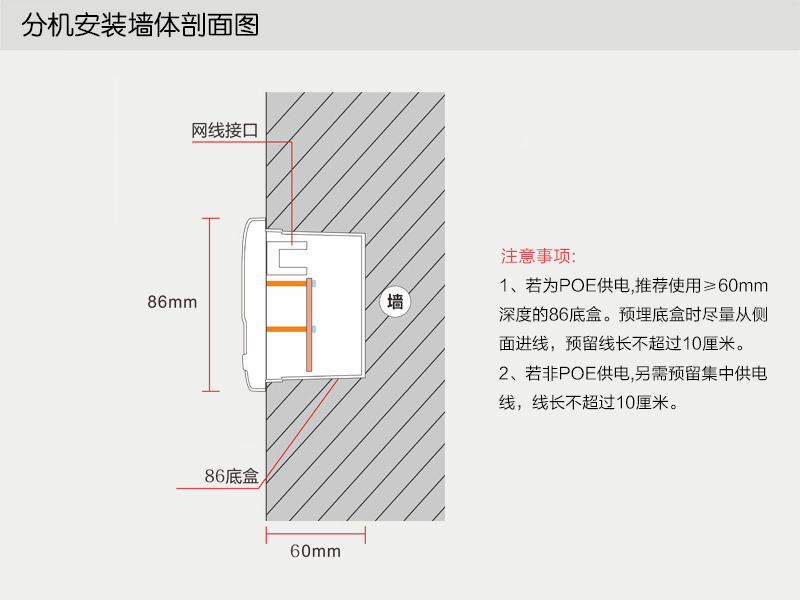 分机安装墙体剖面图

网线接口

86mm

墙

86底盒

60mm

注意事项:

1、若为POE供电,推荐使用≥60mm深度的86底盒。预埋底盒时尽量从侧面进线，预留线长不超过10厘米。

2、若非POE供电,另需预留集中供电线，线长不超过10厘米。